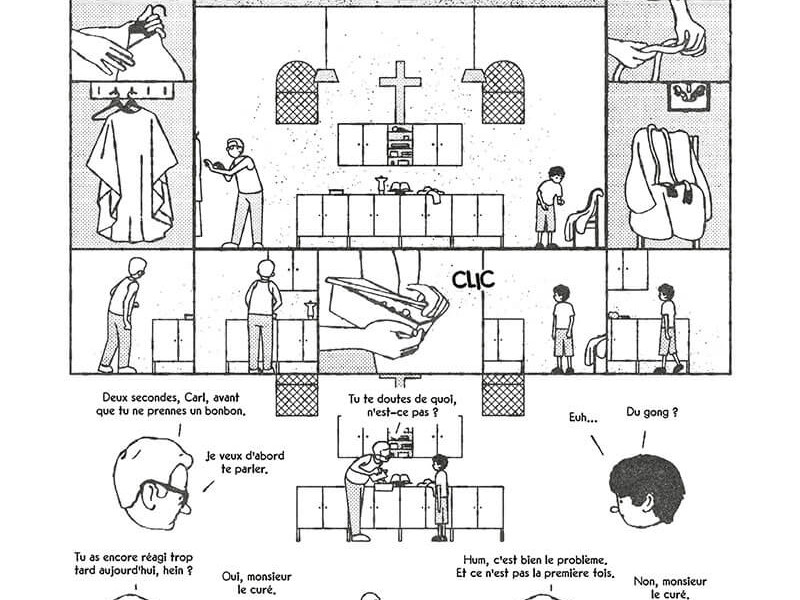 CLIC

Deux secondes, Carl, avant que tu ne prennes un bonbon.

Je veux d'abord te parler.

Tu te doutes de quoi, n'est-ce pas ?

Euh...

Du gong ?

Tu as encore réagi trop tard aujourd'hui, hein ?

Oui, monsieur le curé.

Hum, c'est bien le problème. Et ce n'est pas la première fois.

Non, monsieur le curé.